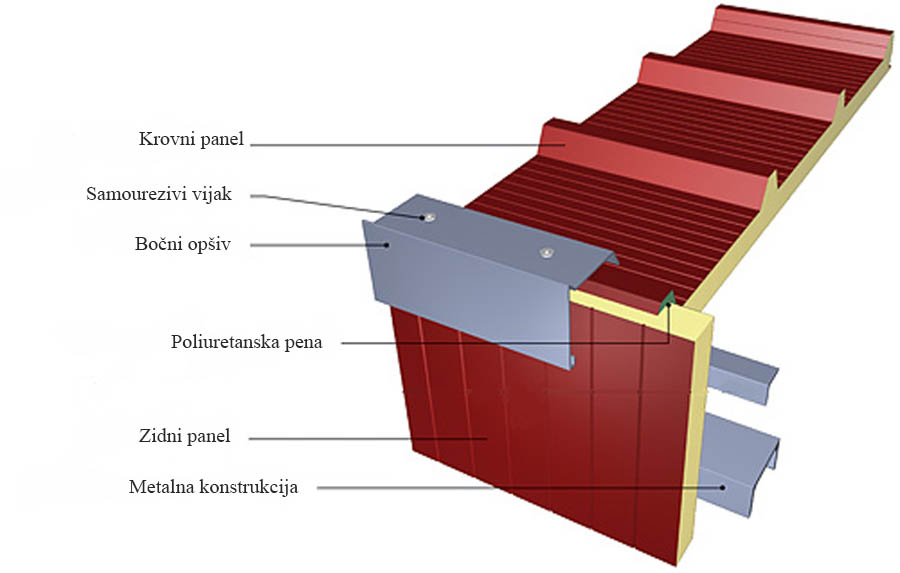 Krovni panel

Samourezivi vijak

Bočni opšiv

Poliuretanska pena

Zidni panel

Metalna konstrukcija